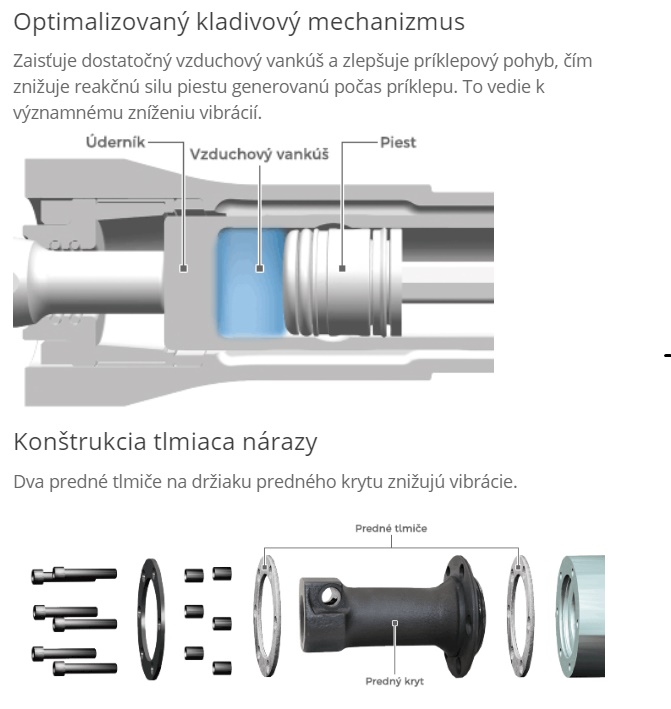 Optimalizovaný kladivový mechanizmus

Zaisťuje dostatočný vzduchový vankúš a zlepšuje príklepový pohyb, čím znižuje reakčnú silu piestu generovanú počas príklepu. To vedie k významnému zníženiu vibrácií.

Úderník

Vzduchový vankúš

Piest

Konštrukcia tlmiaca nárazy

Dva predné tlmiče na držiaku predného krytu znižujú vibrácie.

Predné tlmiče

Predný kryt