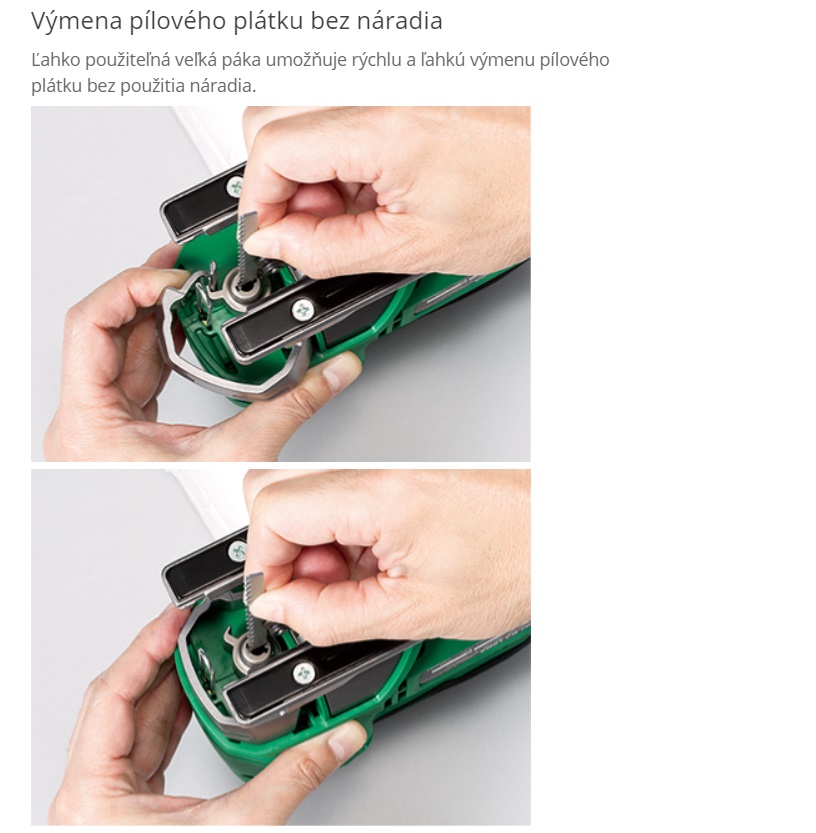 Výmena pílového plátku bez náradia

Ľahko použiteľná veľká páka umožňuje rýchlu a ľahkú výmenu pílového plátku bez použitia náradia.