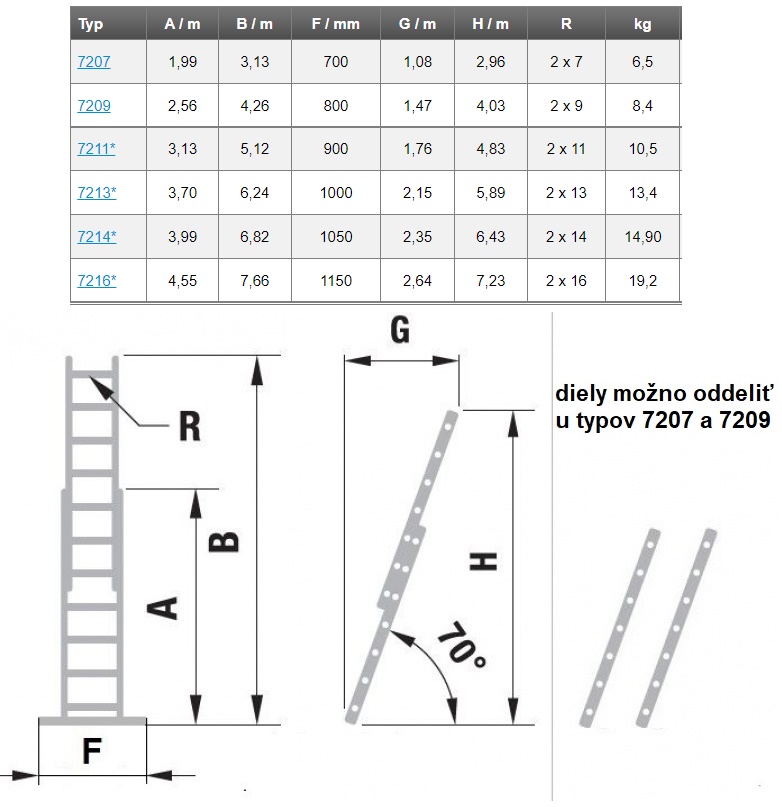 | Typ | A / m | B / m | F / mm | G / m | H / m | R | kg |
|---|---|---|---|---|---|---|---|
| 7207 | 1,99 | 3,13 | 700 | 1,08 | 2,96 | 2 x 7 | 6,5 |
| 7209 | 2,56 | 4,26 | 800 | 1,47 | 4,03 | 2 x 9 | 8,4 |
| 7211* | 3,13 | 5,12 | 900 | 1,76 | 4,83 | 2 x 11 | 10,5 |
| 7213* | 3,70 | 6,24 | 1000 | 2,15 | 5,89 | 2 x 13 | 13,4 |
| 7214* | 3,99 | 6,82 | 1050 | 2,35 | 6,43 | 2 x 14 | 14,90 |
| 7216* | 4,55 | 7,66 | 1150 | 2,64 | 7,23 | 2 x 16 | 19,2 |

R

B

A

F

G

H

70°

diely možno oddeliť u typov 7207 a 7209